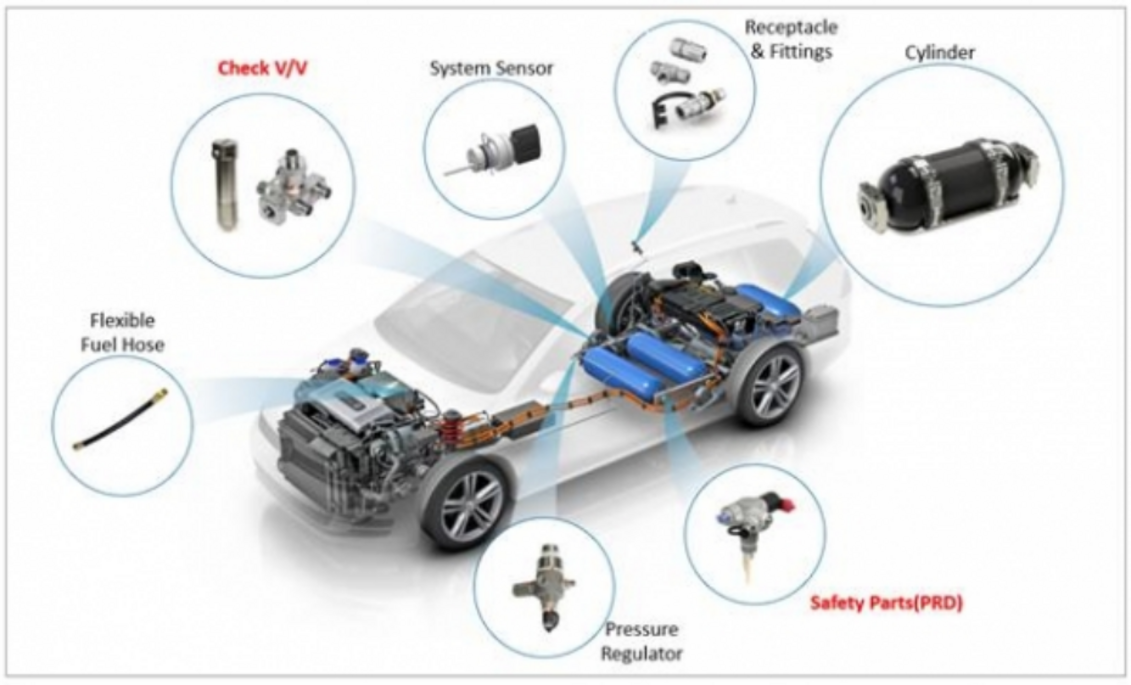 Check V/V

System Sensor

Receptacle & Fittings

Cylinder

Flexible Fuel Hose

Pressure Regulator

Safety Parts(PRD)